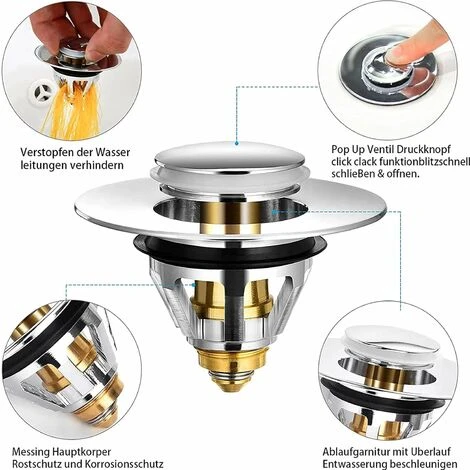 Verstopfen der Wasser leitungen verhindern

Pop Up Ventil Druckknopf click clack funktionblitzschnell schlieBen & offnen.

Messing Hauptkorper Rostschutz und Korrosionsschutz

Ablaufgarnitur mit Uberlauf Entwasserung beschleunigen