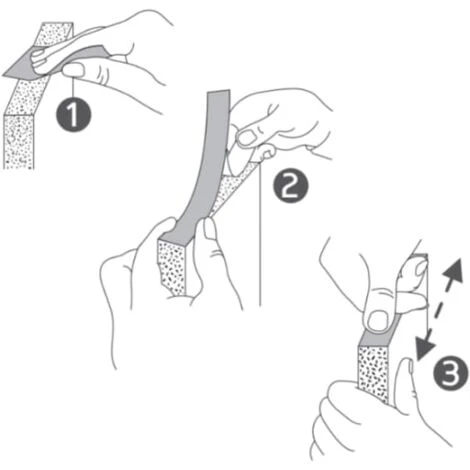 1
2
3