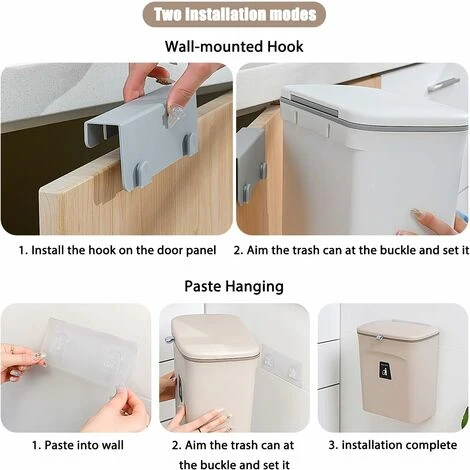 Two installation modes

Wall-mounted Hook

1. Install the hook on the door panel

2. Aim the trash can at the buckle and set it

Paste Hanging

1. Paste into wall

2. Aim the trash can at the buckle and set it

3. installation complete