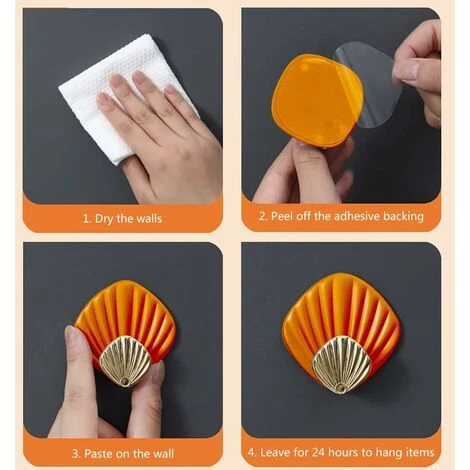 1. Dry the walls

2. Peel off the adhesive backing

3. Paste on the wall

4. Leave for 24 hours to hang items