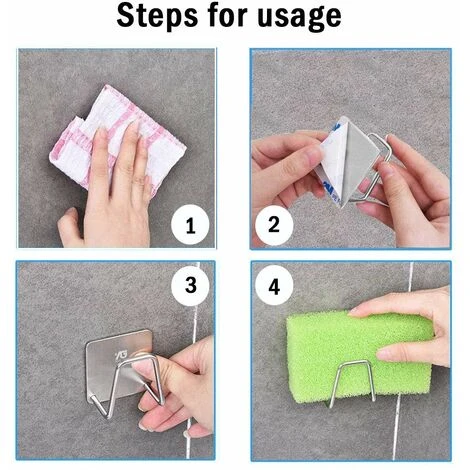 Steps for usage

1

2

3

4