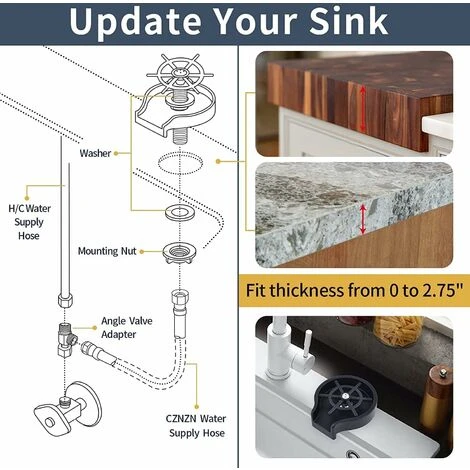 Update Your Sink

Washer

H/C Water Supply Hose

Mounting Nut

Angle Valve Adapter

CZNZN Water Supply Hose

Fit thickness from 0 to 2.75"