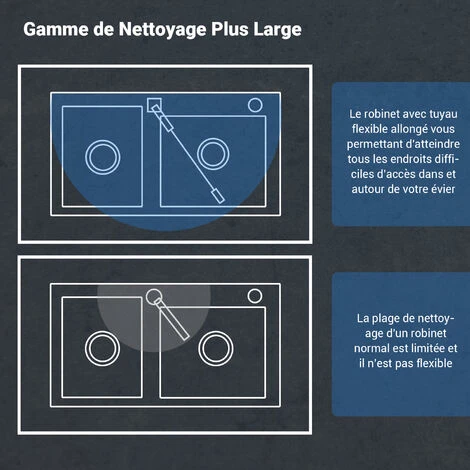 Gamme de Nettoyage Plus Large

Le robinet avec tuyau flexible allongé vous permettant d'atteindre tous les endroits difficiles d'accès dans et autour de votre évier

La plage de nettoyage d'un robinet normal est limitée et il n'est pas flexible