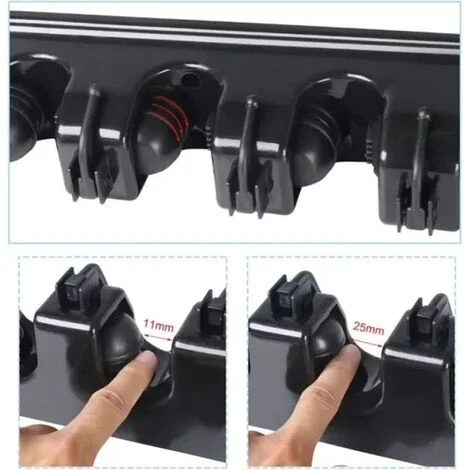 11mm

25mm