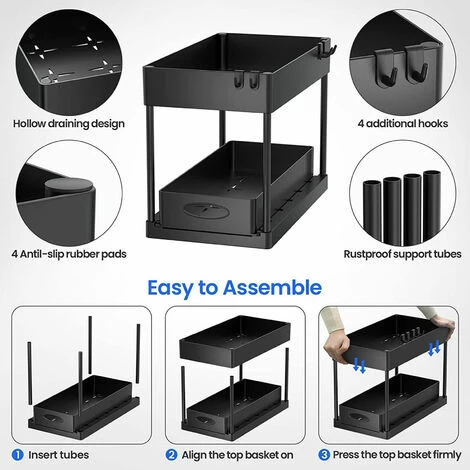 Hollow draining design

4 additional hooks

4 Antil-slip rubber pads

Rustproof support tubes

Easy to Assemble

1 Insert tubes

2 Align the top basket on

3 Press the top basket firmly