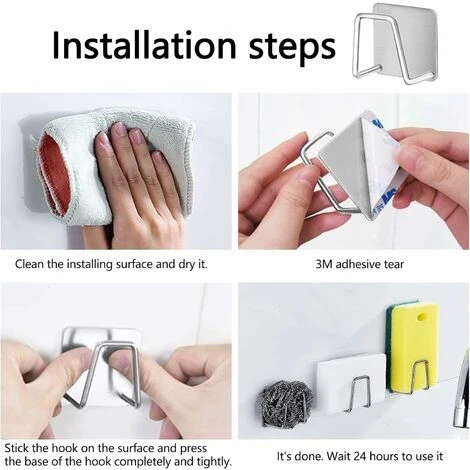 Installation steps

Clean the installing surface and dry it.

3M adhesive tear

Stick the hook on the surface and press the base of the hook completely and tightly.

It's done. Wait 24 hours to use it