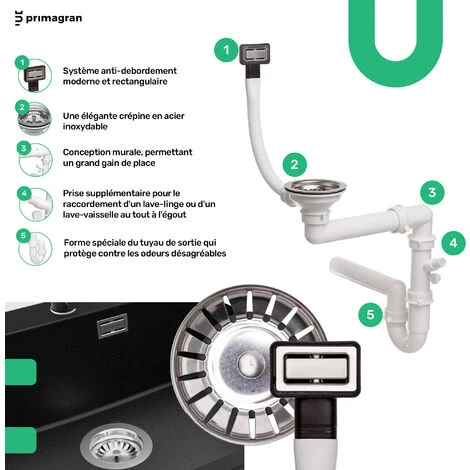 primagran

1 Système anti-debordement moderne et rectangulaire

2 Une élégante crépine en acier inoxydable

3 Conception murale, permettant un grand gain de place

4 Prise supplémentaire pour le raccordement d'un lave-linge ou d'un lave-vaisselle au tout à l'égout

5 Forme spéciale du tuyau de sortie qui protège contre les odeurs désagréables

1

2

3

4

5