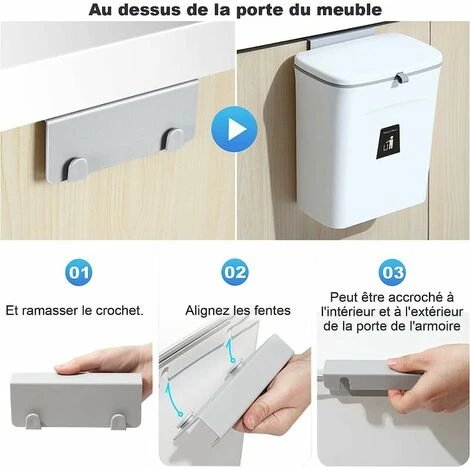 Au dessus de la porte du meuble

01

Et ramasser le crochet.

02

Alignez les fentes

03

Peut être accroché à l'intérieur et à l'extérieur de la porte de l'armoire