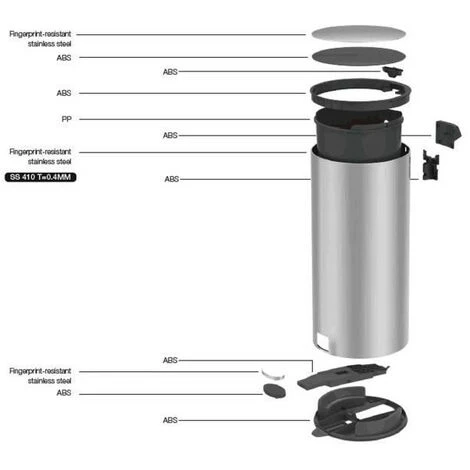 Fingerprint-resistant stainless steel

ABS

ABS

ABS

PP

ABS

Fingerprint-resistant stainless steel

SS 410 T=0.4MM

ABS

ABS

Fingerprint-resistant stainless steel

ABS

ABS