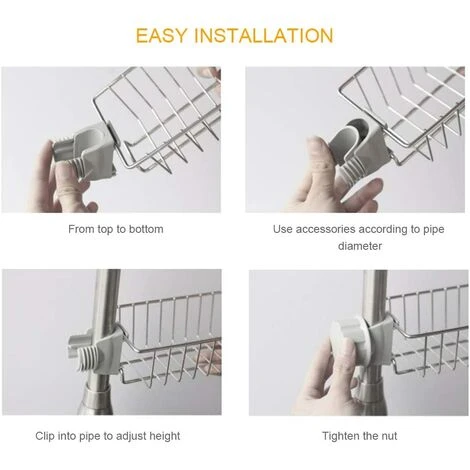 EASY INSTALLATION

From top to bottom

Use accessories according to pipe diameter

Clip into pipe to adjust height

Tighten the nut