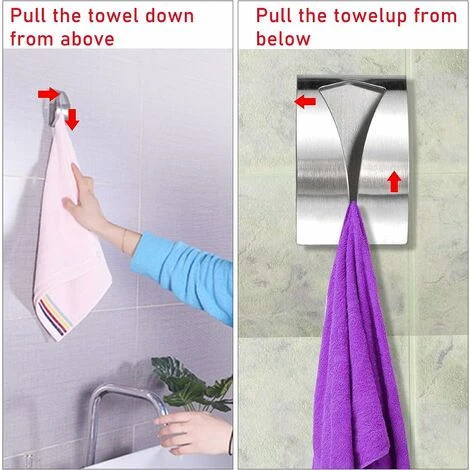 Pull the towel down from above

Pull the towelup from below