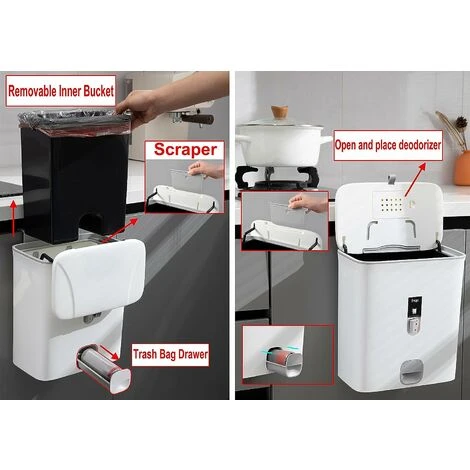 Removable Inner Bucket

Scraper

Trash Bag Drawer

Open and place deodorizer