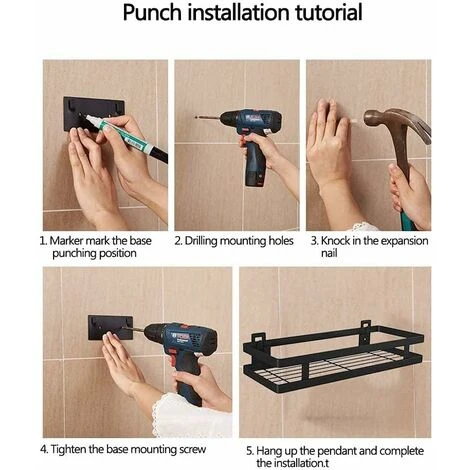 Punch installation tutorial

1. Marker mark the base punching position

2. Drilling mounting holes

3. Knock in the expansion nail

4. Tighten the base mounting screw

5. Hang up the pendant and complete the installation.t