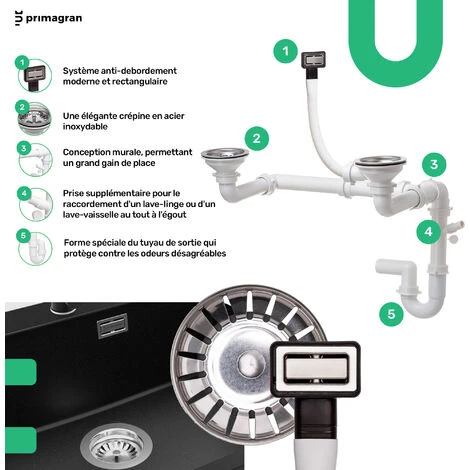 primagran

1 Système anti-debordement moderne et rectangulaire

2 Une élégante crépine en acier inoxydable

3 Conception murale, permettant un grand gain de place

4 Prise supplémentaire pour le raccordement d'un lave-linge ou d'un lave-vaisselle au tout à l'égout

5 Forme spéciale du tuyau de sortie qui protège contre les odeurs désagréables

1

2

3

4

5