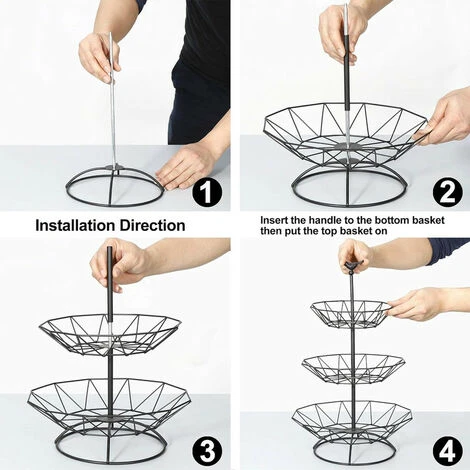 1

2

Installation Direction

Insert the handle to the bottom basket then put the top basket on

3

4