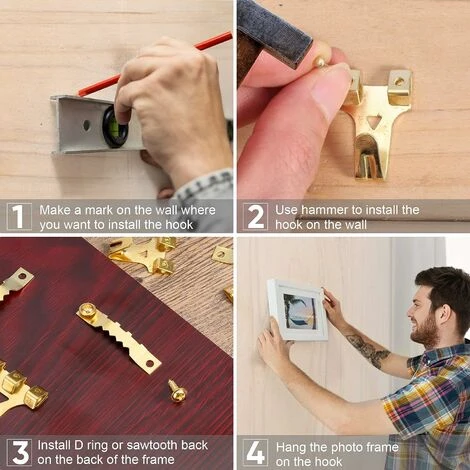 1 Make a mark on the wall where you want to install the hook

2 Use hammer to install the hook on the wall

3 Install D ring or sawtooth back on the back of the frame

4 Hang the photo frame on the hook