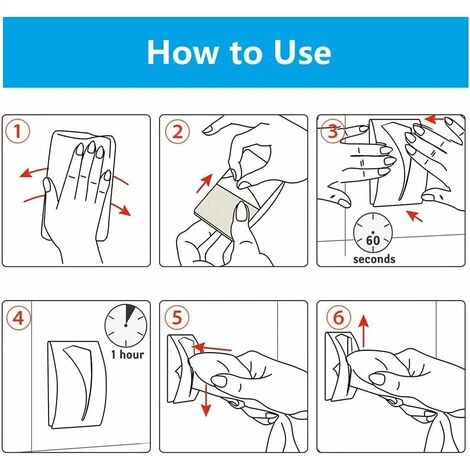 How to Use

1

2

3

60
seconds

4

1 hour

5

6