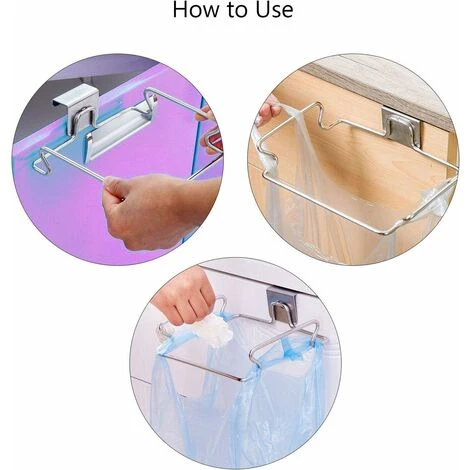 How to Use