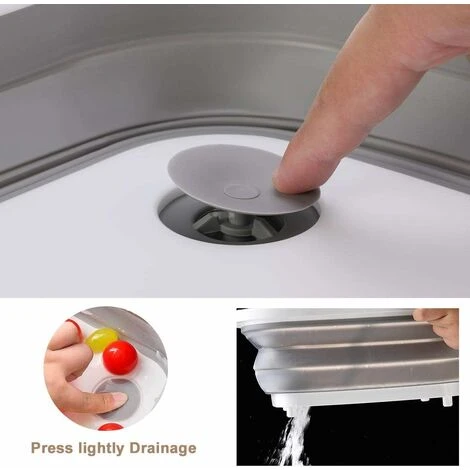 Press lightly Drainage