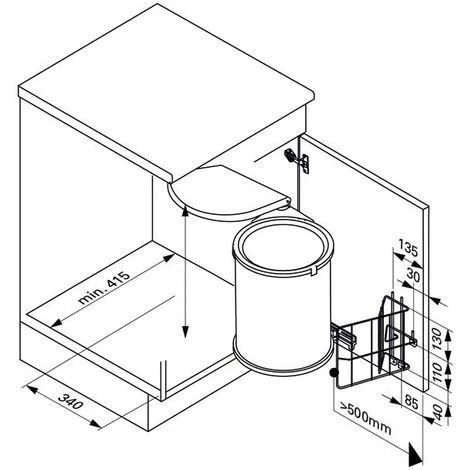 min. 415
340
135
30
130
110
85
40
>500mm