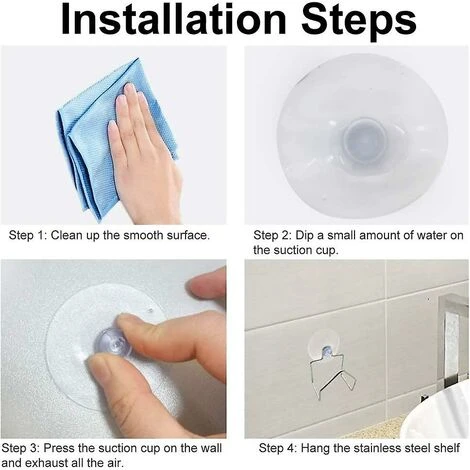 Installation Steps

Step 1: Clean up the smooth surface.

Step 2: Dip a small amount of water on the suction cup.

Step 3: Press the suction cup on the wall and exhaust all the air.

Step 4: Hang the stainless steel shelf